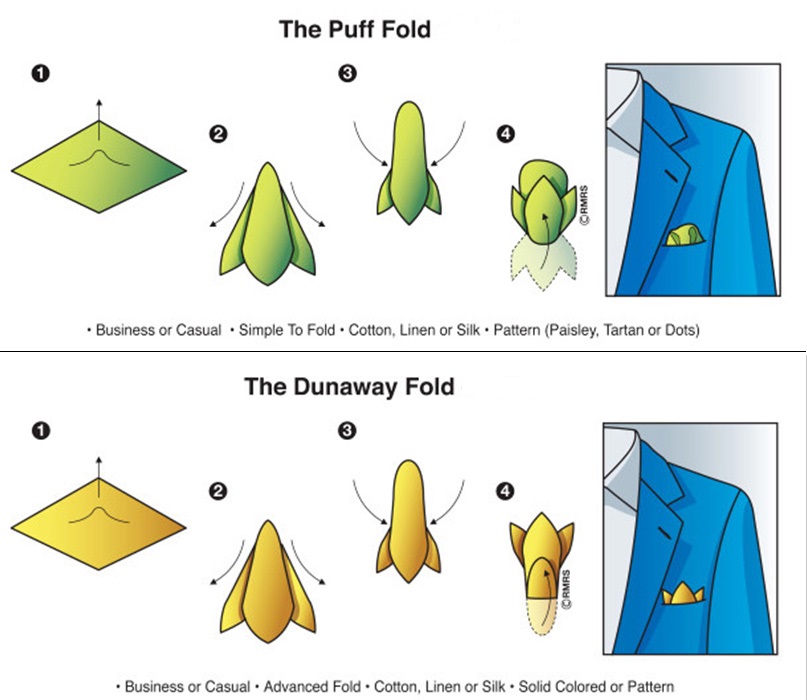 The Puff Fold

1

2

3

4

©RMRS

• Business or Casual • Simple To Fold • Cotton, Linen or Silk • Pattern (Paisley, Tartan or Dots)

The Dunaway Fold

1

2

3

4

©RMRS

• Business or Casual • Advanced Fold • Cotton, Linen or Silk • Solid Colored or Pattern