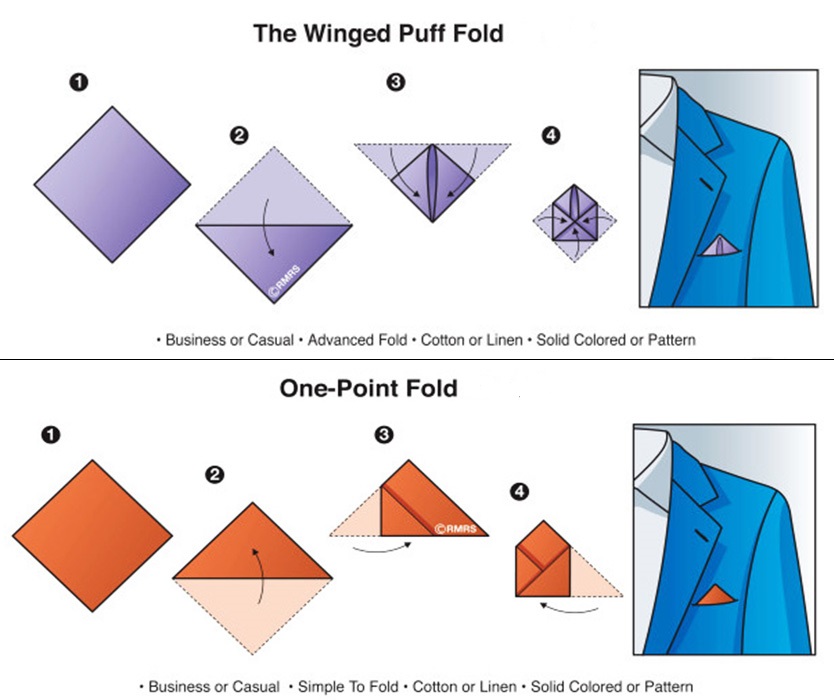 The Winged Puff Fold

1

2

©RMRS

3

4

• Business or Casual • Advanced Fold • Cotton or Linen • Solid Colored or Pattern

One-Point Fold

1

2

3

©RMRS

4

• Business or Casual • Simple To Fold • Cotton or Linen • Solid Colored or Pattern